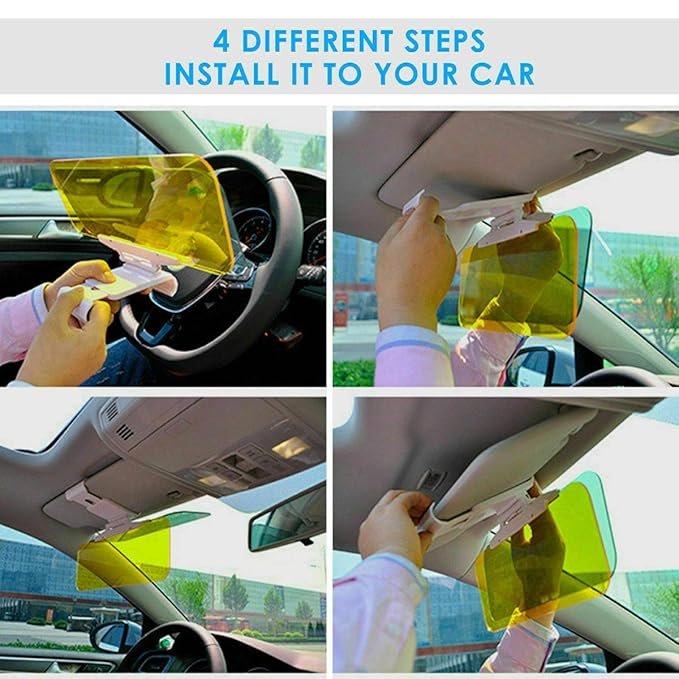 4 DIFFERENT STEPS
INSTALL IT TO YOUR CAR