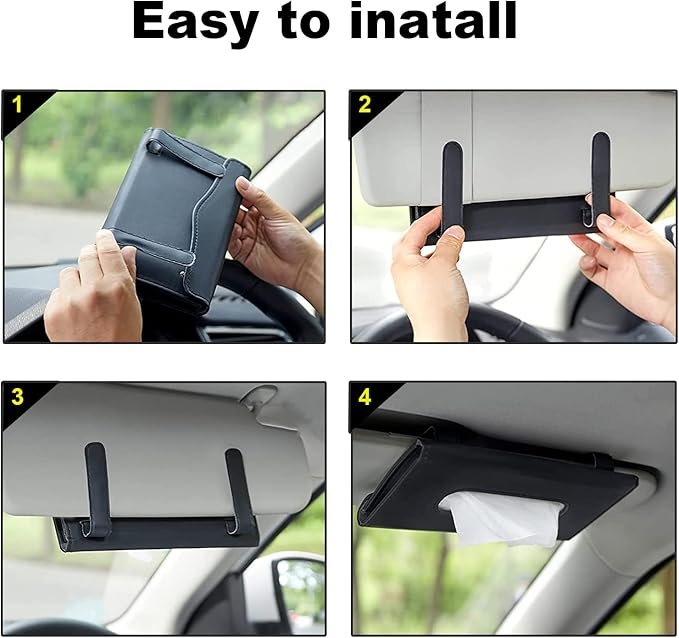 Easy to inatall

1

2

3

4