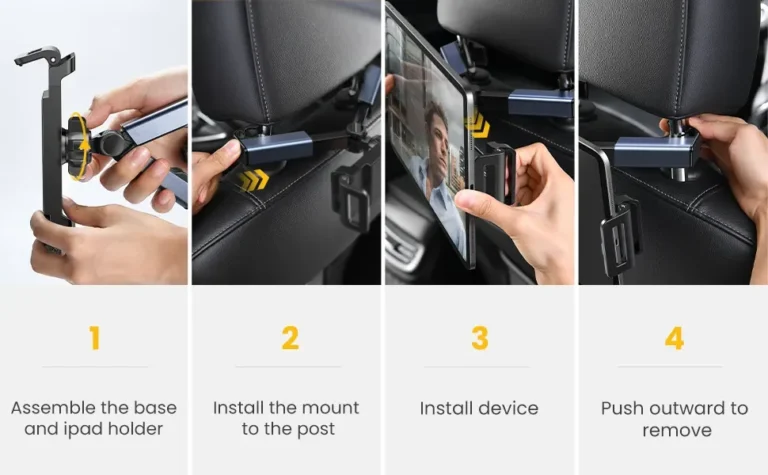 1

Assemble the base and ipad holder

2

Install the mount to the post

3

Install device

4

Push outward to remove